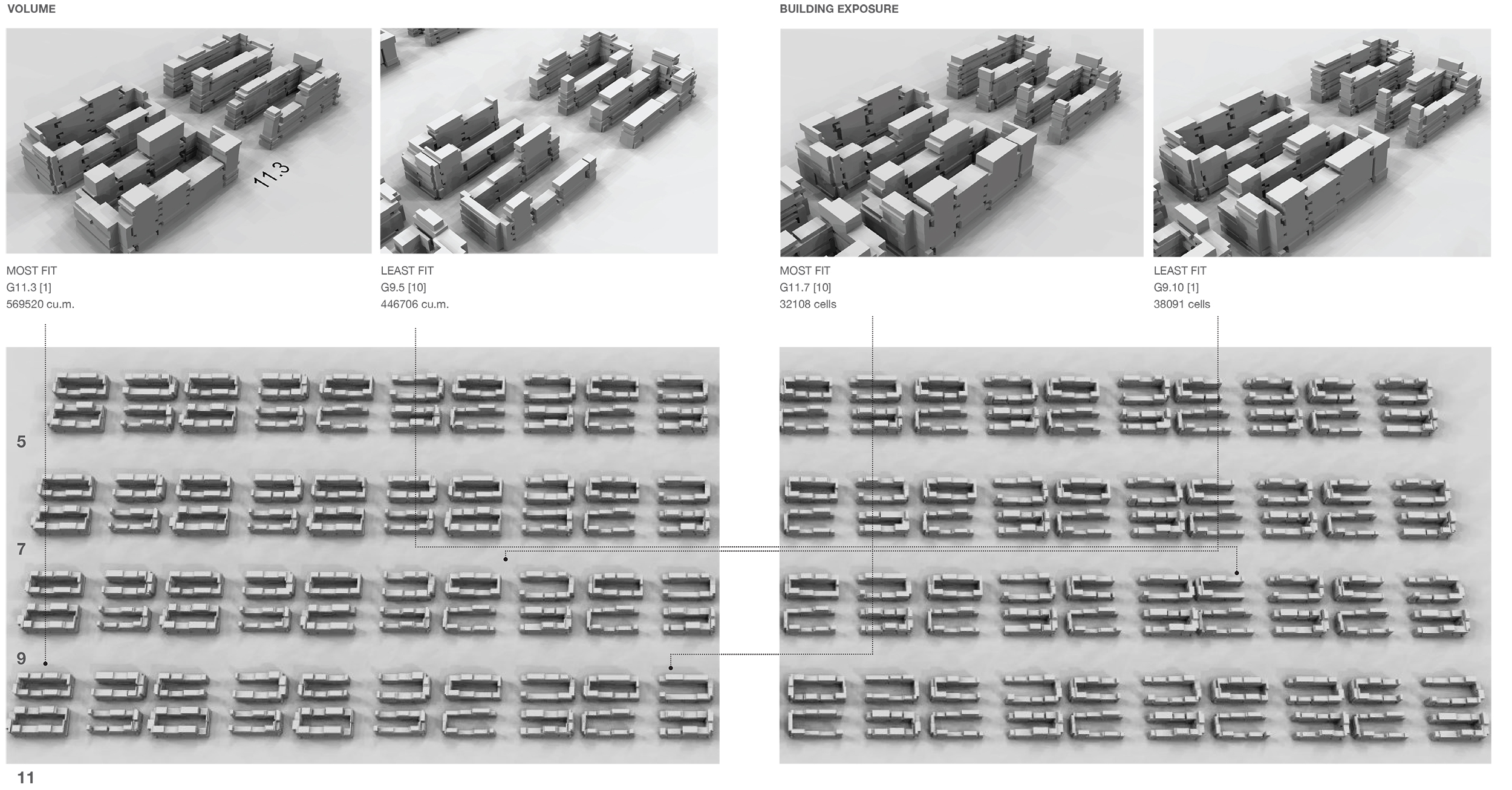 VOLUME

11.3

MOST FIT
G11.3 [1]
569520 cu.m.

LEAST FIT
G9.5 [10]
446706 cu.m.

BUILDING EXPOSURE

MOST FIT
G11.7 [10]
32108 cells

LEAST FIT
G9.10 [1]
38091 cells

5

7

9

11