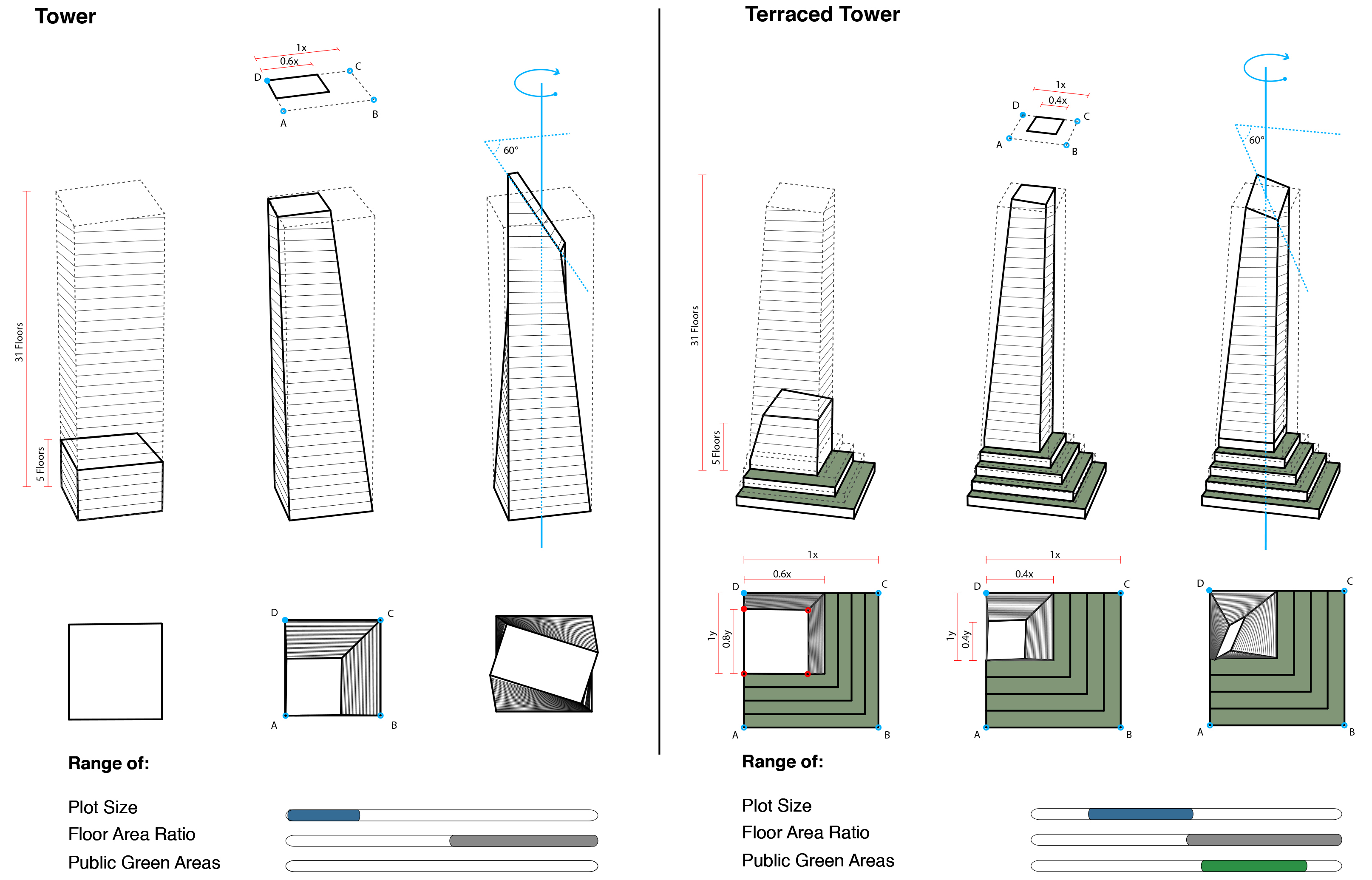 Tower

1x
0.6x
D
C
A
B

60°

31 Floors
5 Floors

D
C
A
B

Range of:

Plot Size
Floor Area Ratio
Public Green Areas

Terraced Tower

1x
0.4x
D
C
A
B

60°

31 Floors
5 Floors

1x
0.6x
D
C
1y
0.8y
A
B

1x
0.4x
D
C
1y
0.4y
A
B

D
C
A
B

Range of:

Plot Size
Floor Area Ratio
Public Green Areas